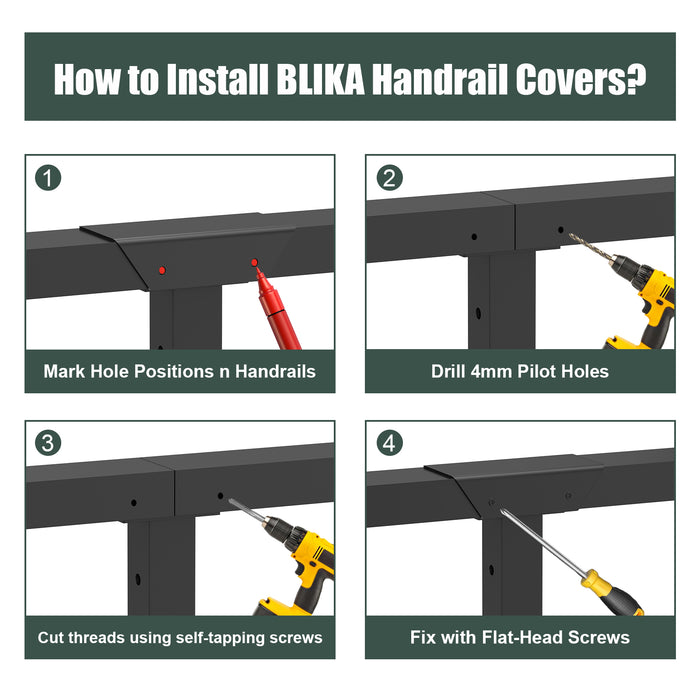 How to Install BLIKA Handrail Covers?

1

Mark Hole Positions n Handrails

2

Drill 4mm Pilot Holes

3

Cut threads using self-tapping screws

4

Fix with Flat-Head Screws