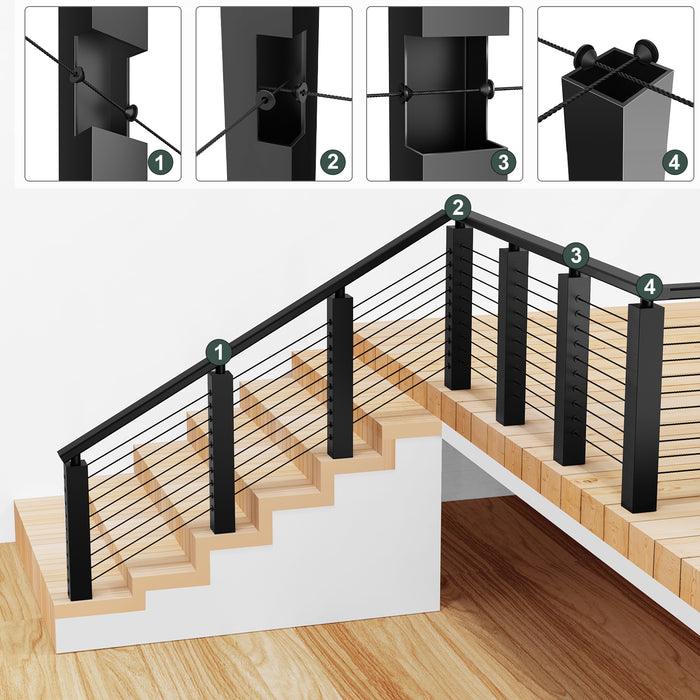 1
2
3
4
2
3
4
1