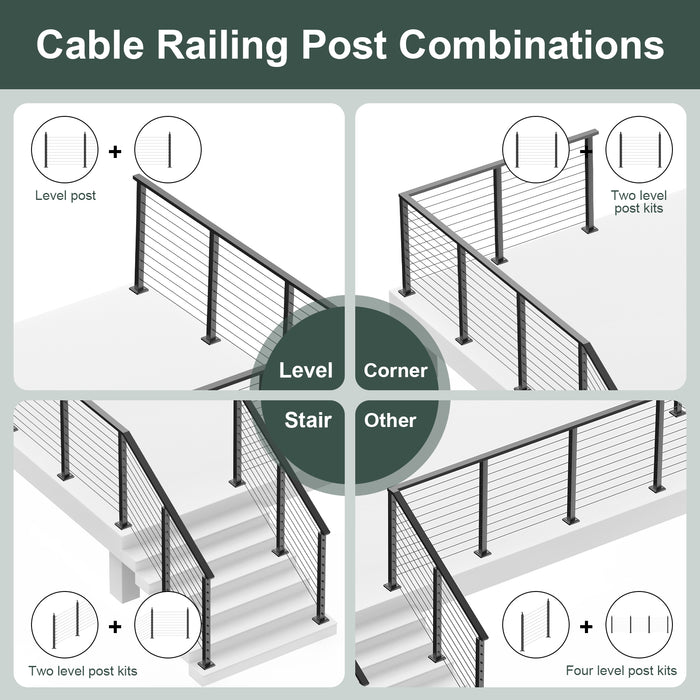 Cable Railing Post Combinations

+

Level post

+

Two level post kits

Level

Corner

Stair

Other

+

Two level post kits

+

Four level post kits