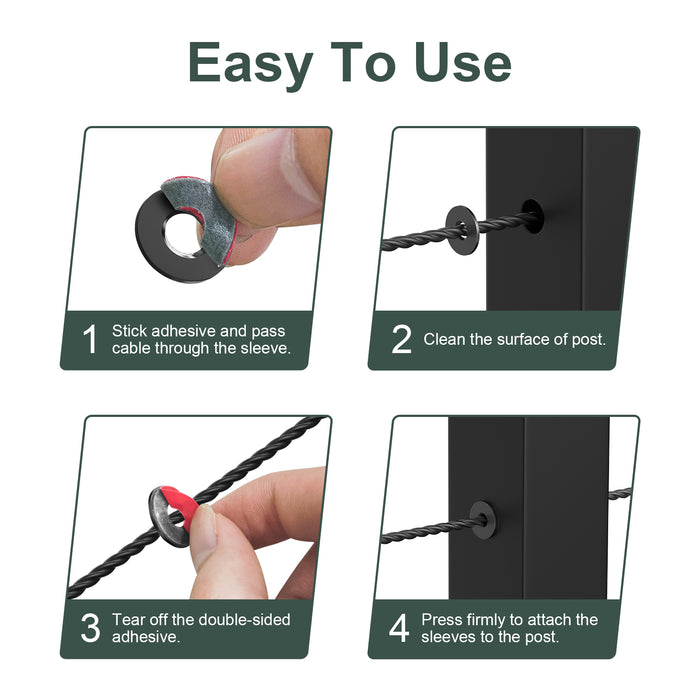 Easy To Use

1 Stick adhesive and pass cable through the sleeve.

2 Clean the surface of post.

3 Tear off the double-sided adhesive.

4 Press firmly to attach the sleeves to the post.