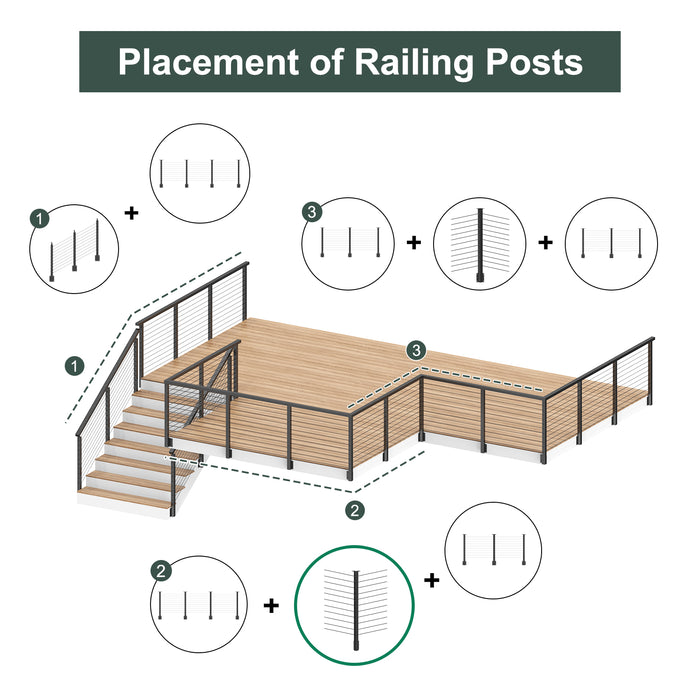 Placement of Railing Posts

1 +

3 + +

1

3

2

2 + +