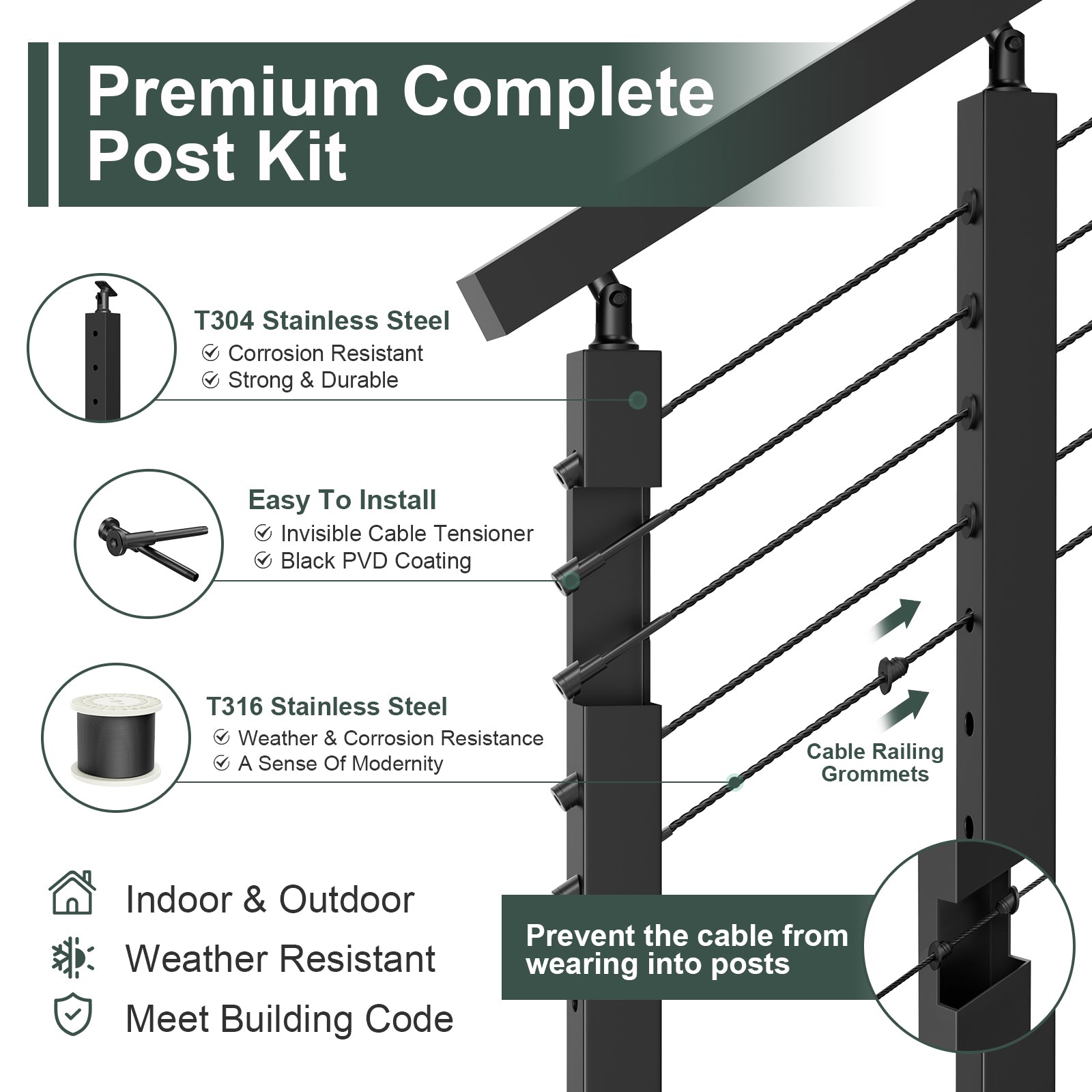 Premium Complete Post Kit

T304 Stainless Steel
Corrosion Resistant
Strong & Durable

Easy To Install
Invisible Cable Tensioner
Black PVD Coating

T316 Stainless Steel
Weather & Corrosion Resistance
A Sense Of Modernity

Cable Railing Grommets

Indoor & Outdoor
Weather Resistant
Meet Building Code

Prevent the cable from wearing into posts