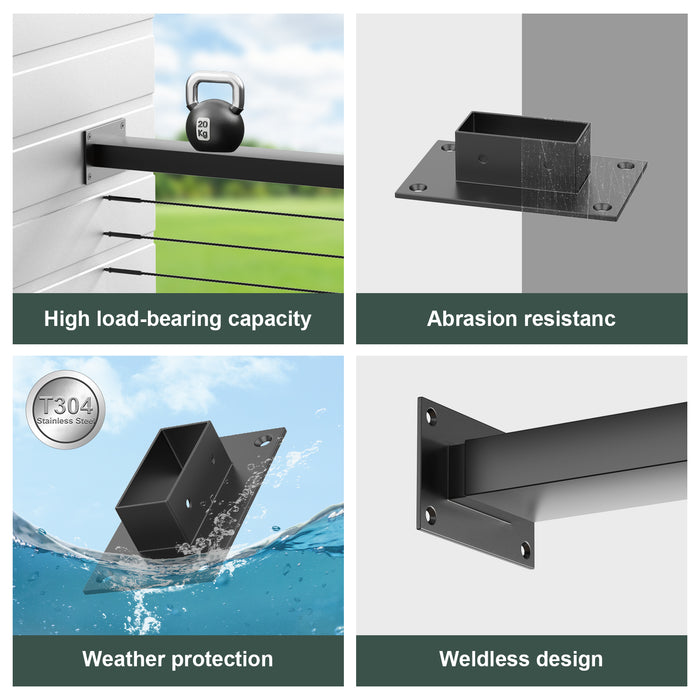 20 Kg

High load-bearing capacity

Abrasion resistanc

T304
Stainless Steel

Weather protection

Weldless design