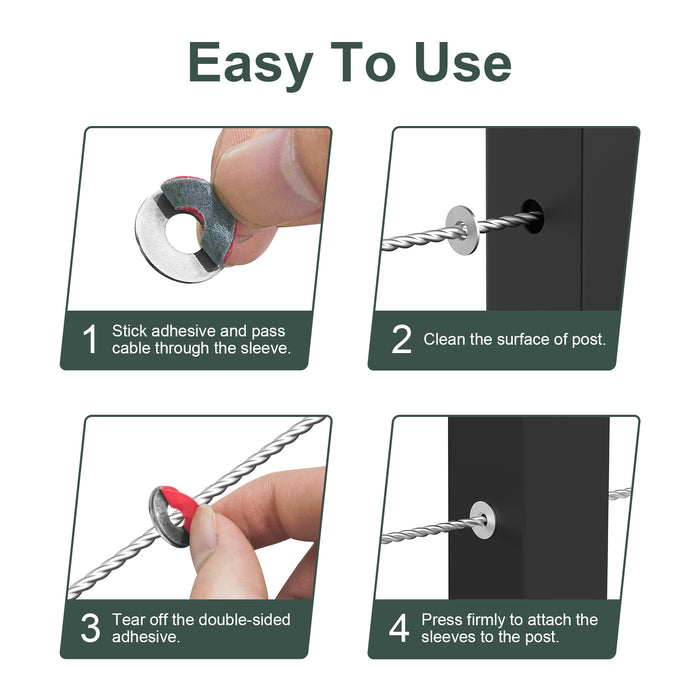 Easy To Use

1 Stick adhesive and pass cable through the sleeve.

2 Clean the surface of post.

3 Tear off the double-sided adhesive.

4 Press firmly to attach the sleeves to the post.