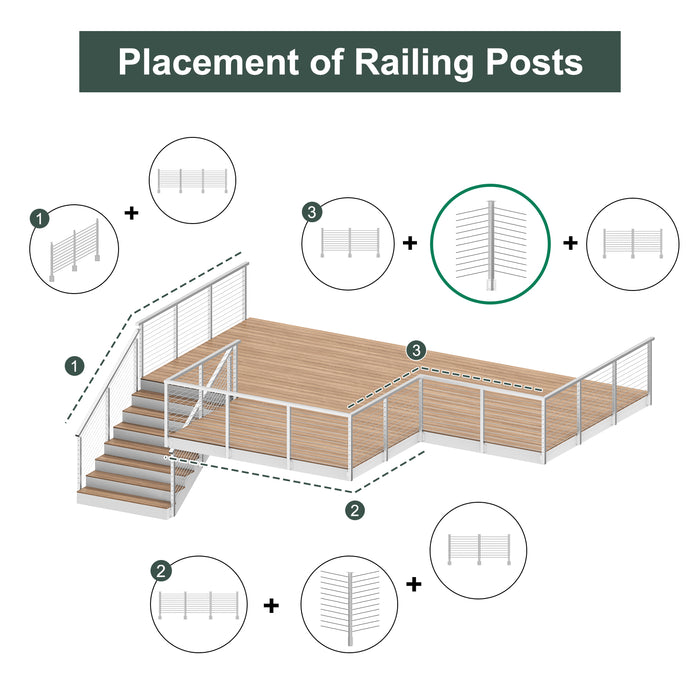 Placement of Railing Posts

1 +

3 + +

1

3

2

2 + +