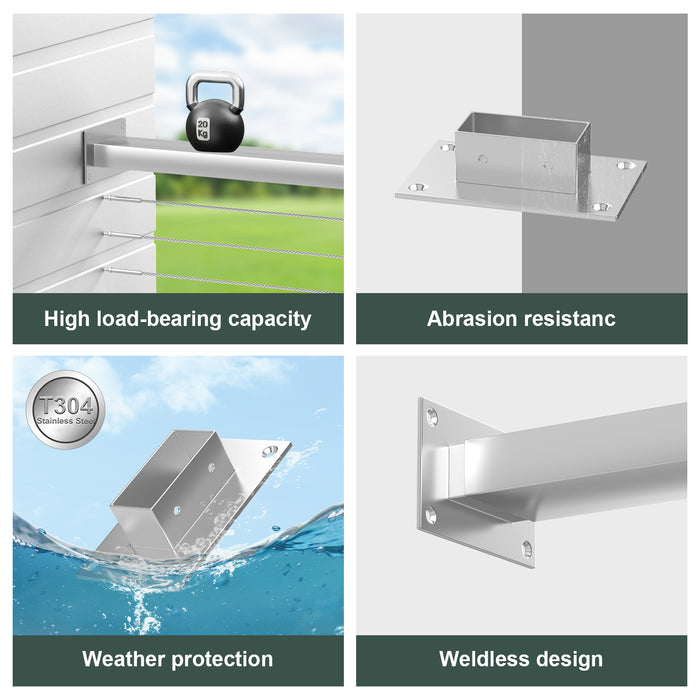 20 Kg

High load-bearing capacity

Abrasion resistanc

T304 Stainless Steel

Weather protection

Weldless design