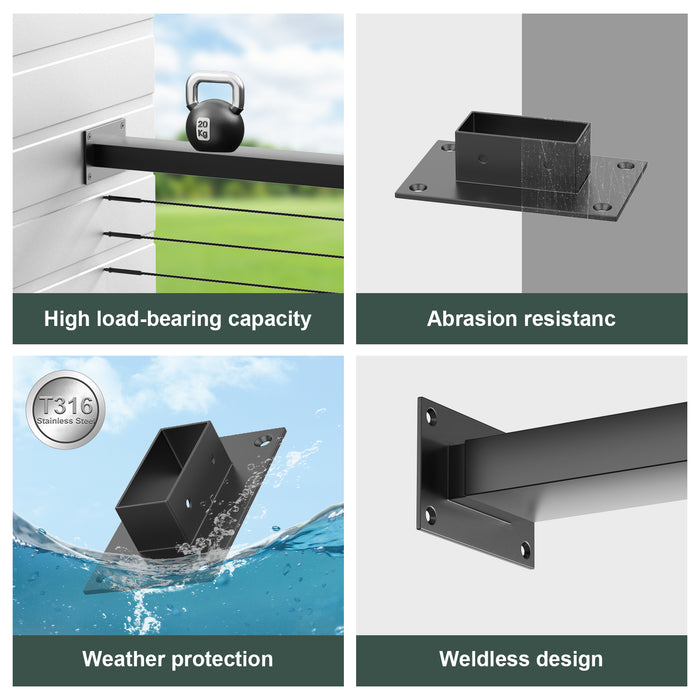 20 Kg

High load-bearing capacity

Abrasion resistanc

T316 Stainless Steel

Weather protection

Weldless design