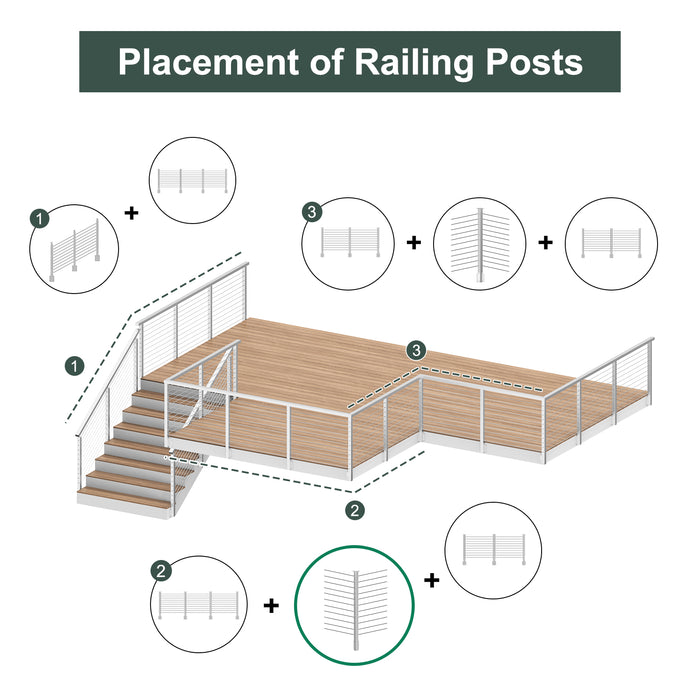 Placement of Railing Posts

1 +

3 + +

1

3

2

2 + +