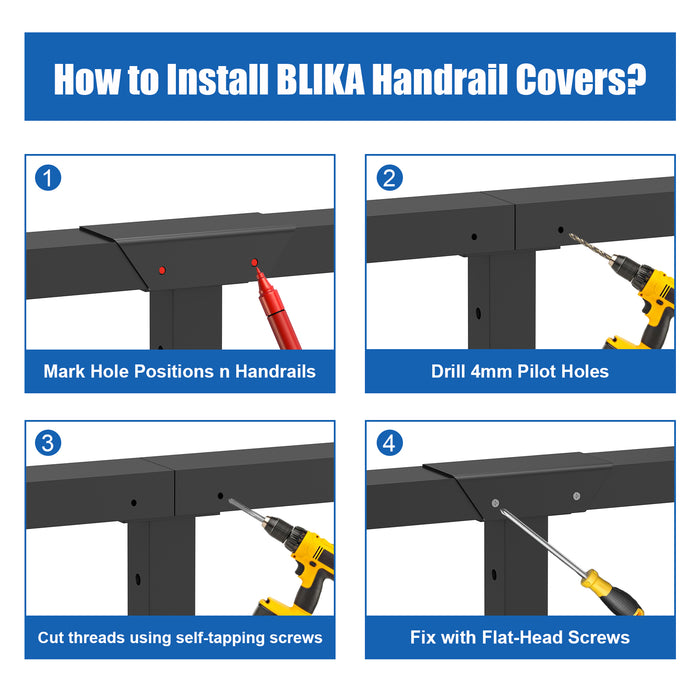 How to Install BLIKA Handrail Covers?

1

Mark Hole Positions n Handrails

2

Drill 4mm Pilot Holes

3

Cut threads using self-tapping screws

4

Fix with Flat-Head Screws