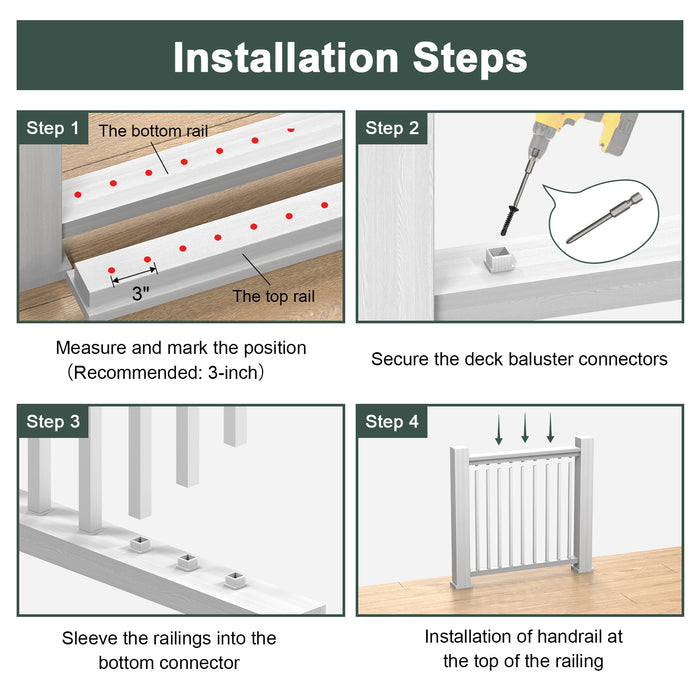 Installation Steps

Step 1
The bottom rail
3"
The top rail

Measure and mark the position
(Recommended: 3-inch)

Step 2

Secure the deck baluster connectors

Step 3

Sleeve the railings into the bottom connector

Step 4

Installation of handrail at the top of the railing