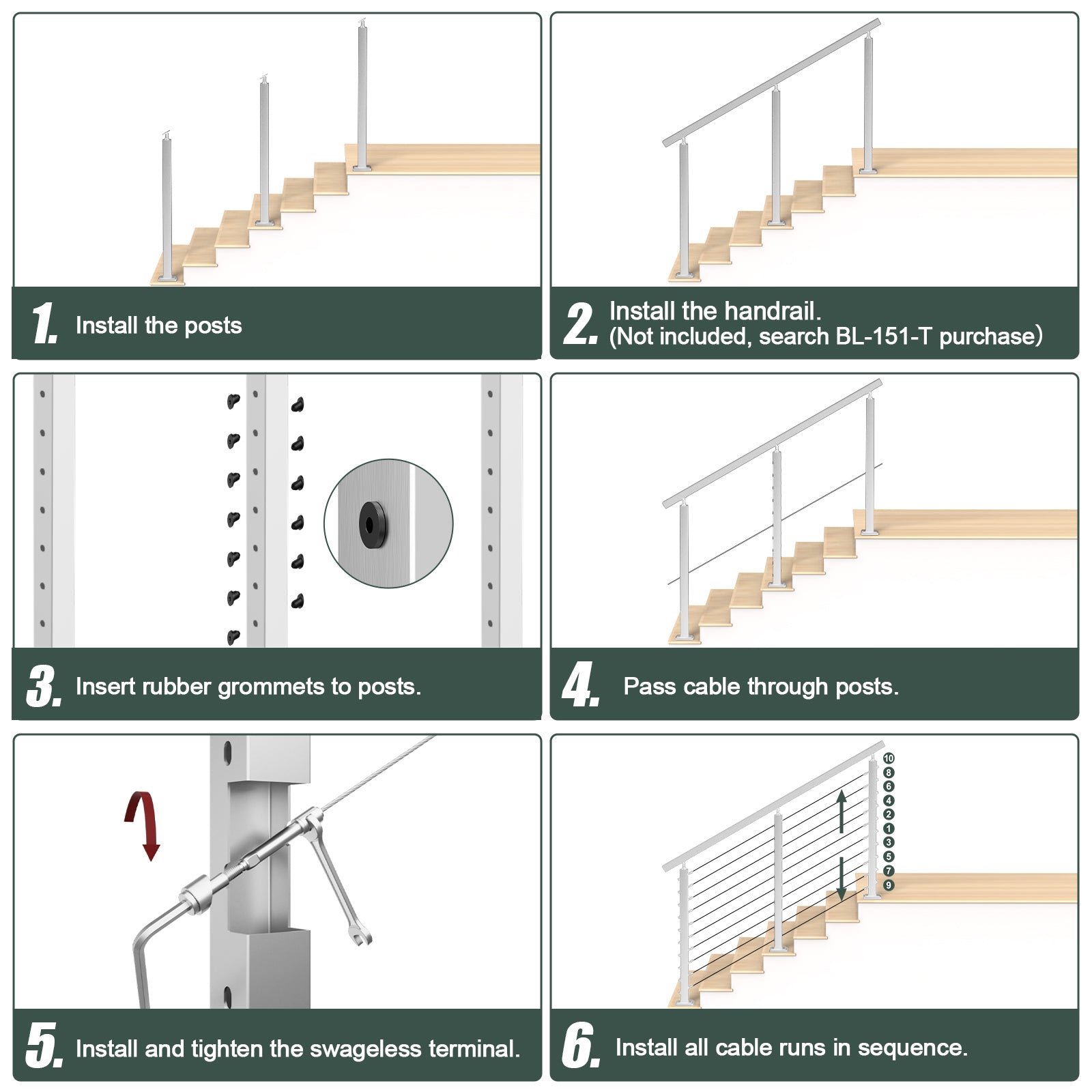 1. Install the posts

2. Install the handrail.
(Not included, search BL-151-T purchase)

3. Insert rubber grommets to posts.

4. Pass cable through posts.

5. Install and tighten the swageless terminal.

10
8
6
4
2
1
3
5
7
9

6. Install all cable runs in sequence.