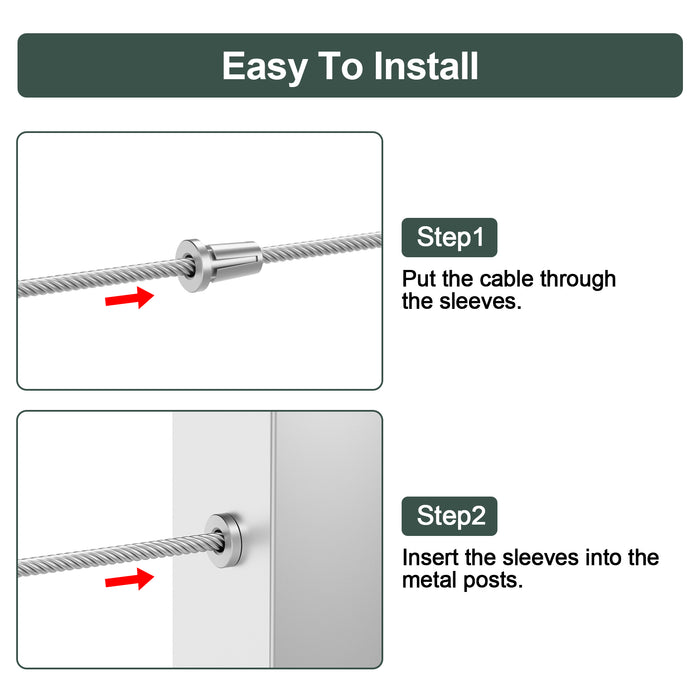 Easy To Install

Step1

Put the cable through the sleeves.

Step2

Insert the sleeves into the metal posts.