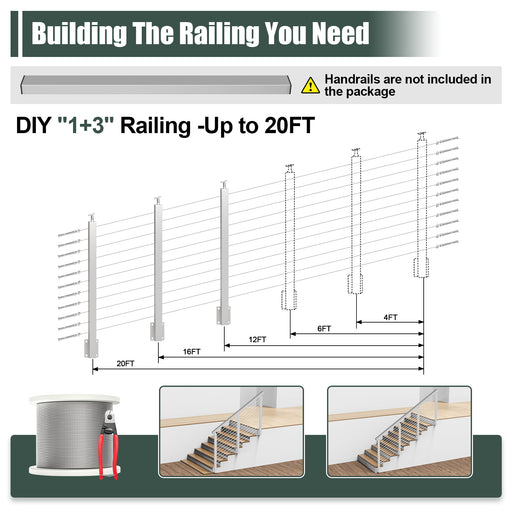 Building The Railing You Need

Handrails are not included in the package

DIY "1+3" Railing -Up to 20FT

4FT
6FT
12FT
16FT
20FT