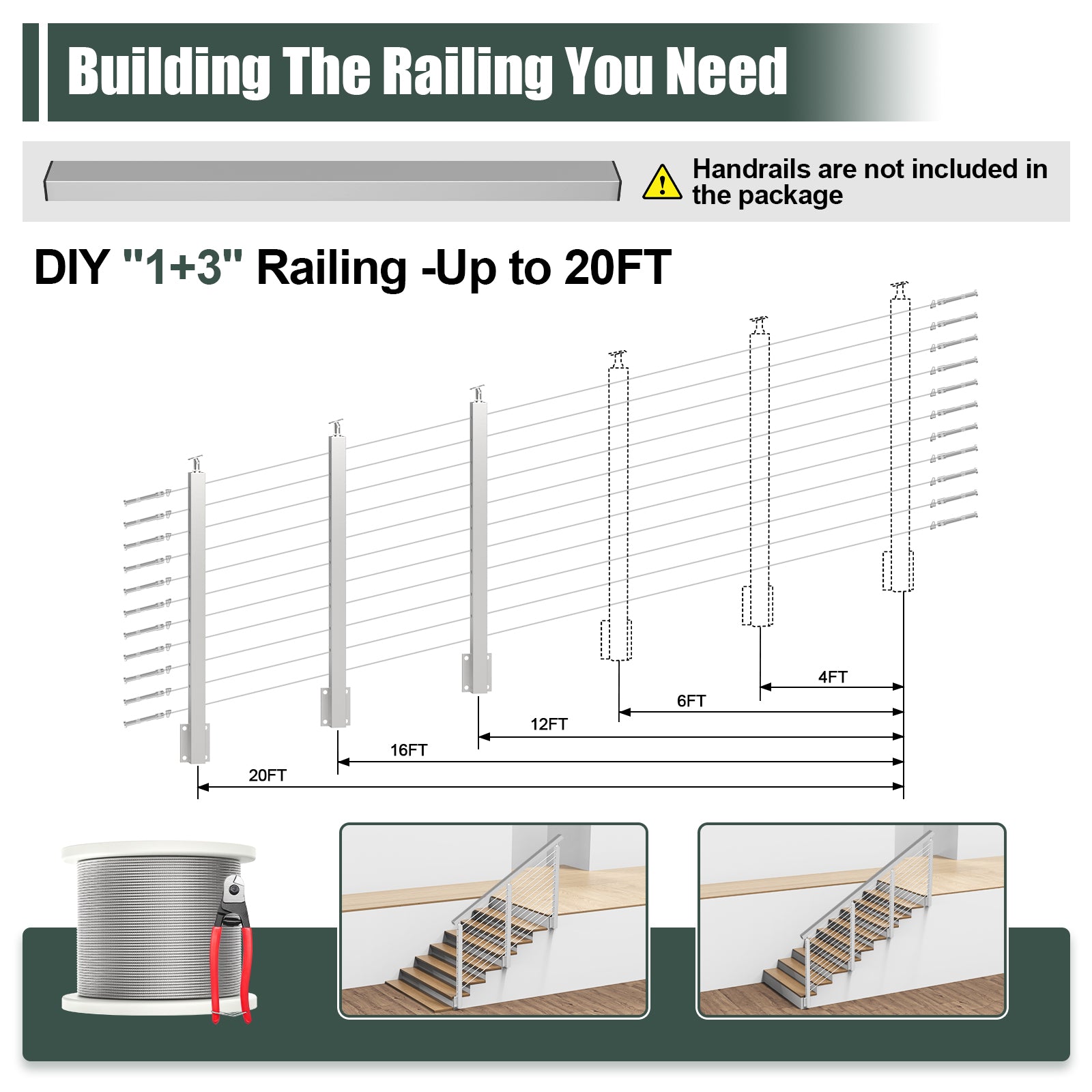 Building The Railing You Need

Handrails are not included in the package

DIY "1+3" Railing -Up to 20FT

4FT
6FT
12FT
16FT
20FT