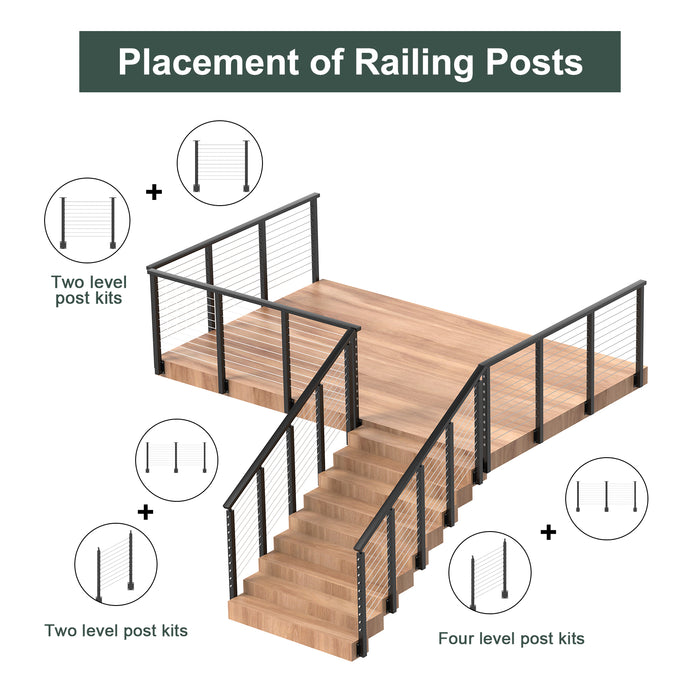 Placement of Railing Posts

+

Two level post kits

+

Two level post kits

+

Four level post kits