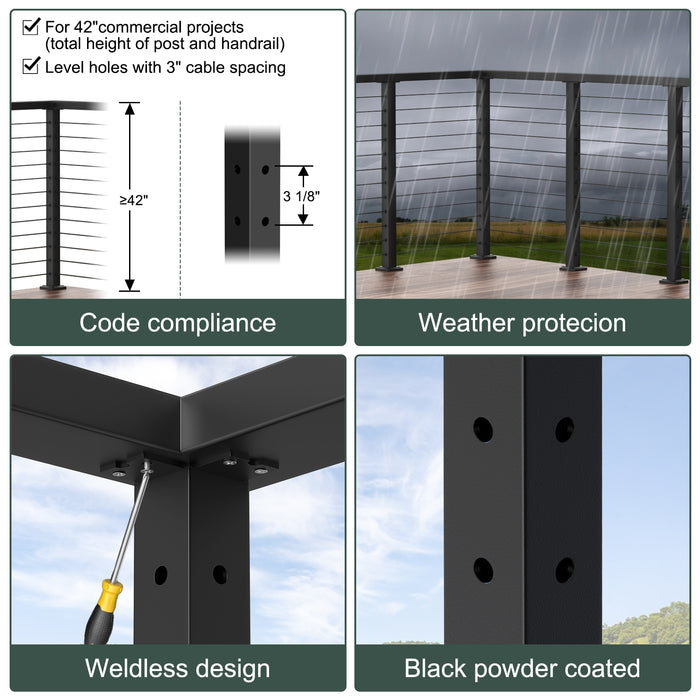 ☑ For 42"commercial projects (total height of post and handrail)

☑ Level holes with 3" cable spacing

≥42"

3 1/8"

Code compliance

Weather protecion

Weldless design

Black powder coated