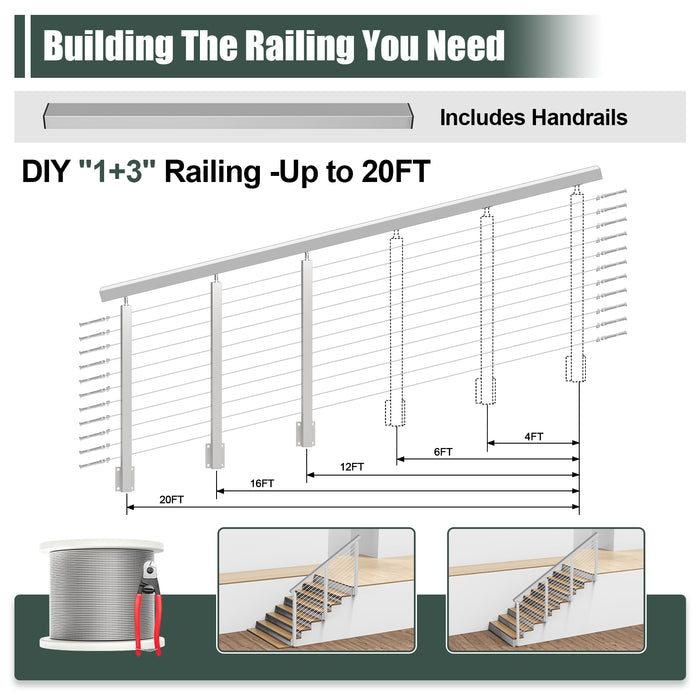 Building The Railing You Need

Includes Handrails

DIY "1+3" Railing -Up to 20FT

4FT
6FT
12FT
16FT
20FT