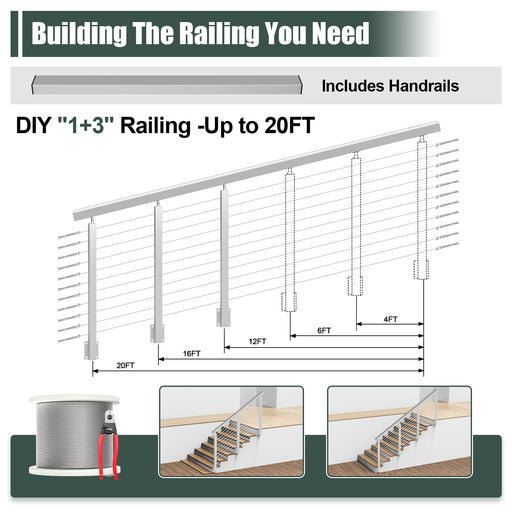 Building The Railing You Need

Includes Handrails

DIY "1+3" Railing -Up to 20FT

4FT
6FT
12FT
16FT
20FT