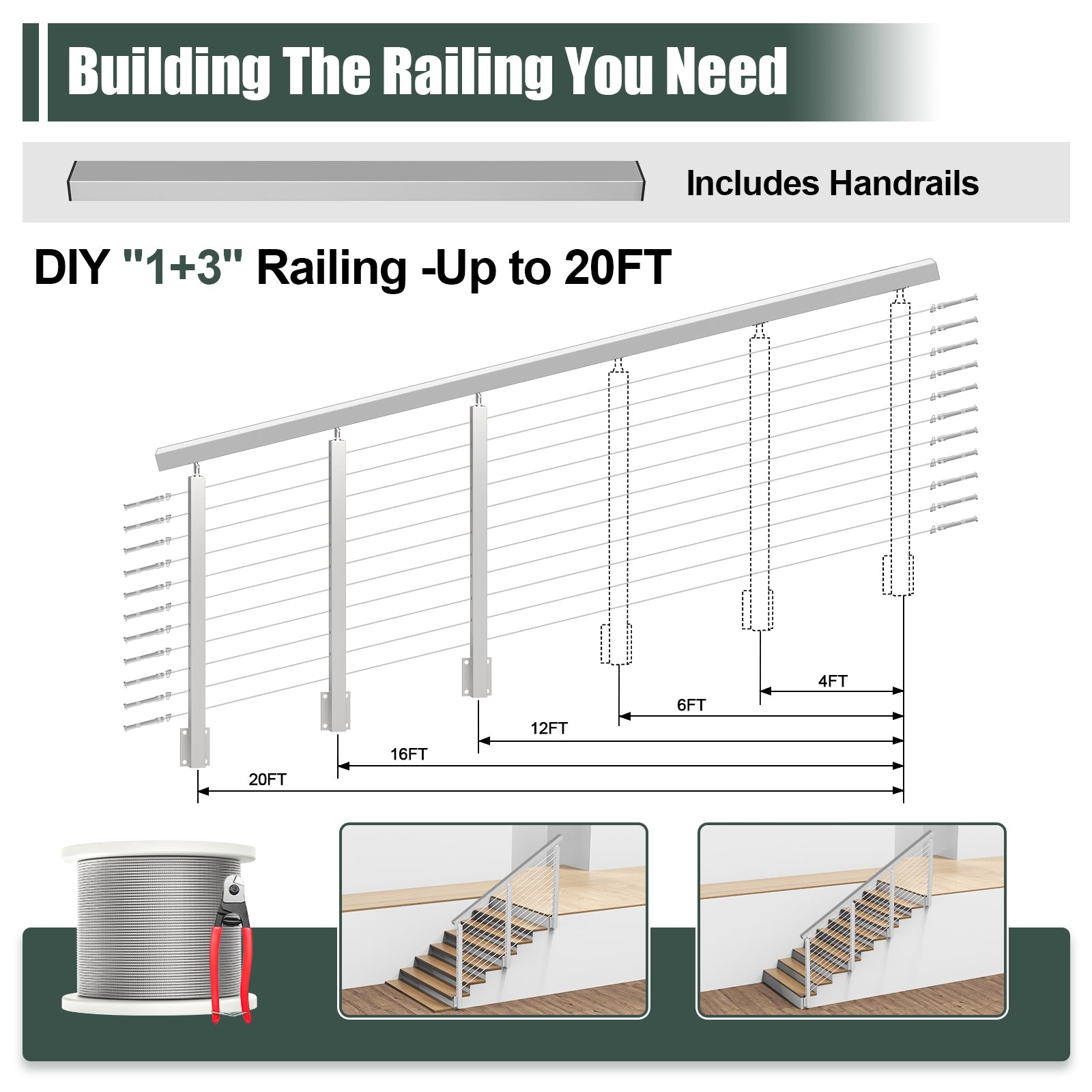 Building The Railing You Need

Includes Handrails

DIY "1+3" Railing -Up to 20FT

4FT
6FT
12FT
16FT
20FT