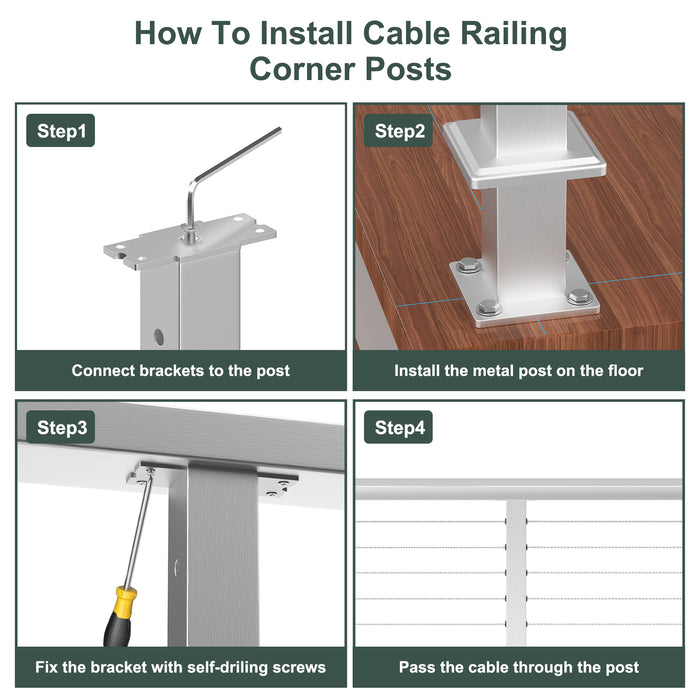 How To Install Cable Railing Corner Posts

Step1

Connect brackets to the post

Step2

Install the metal post on the floor

Step3

Fix the bracket with self-driling screws

Step4

Pass the cable through the post