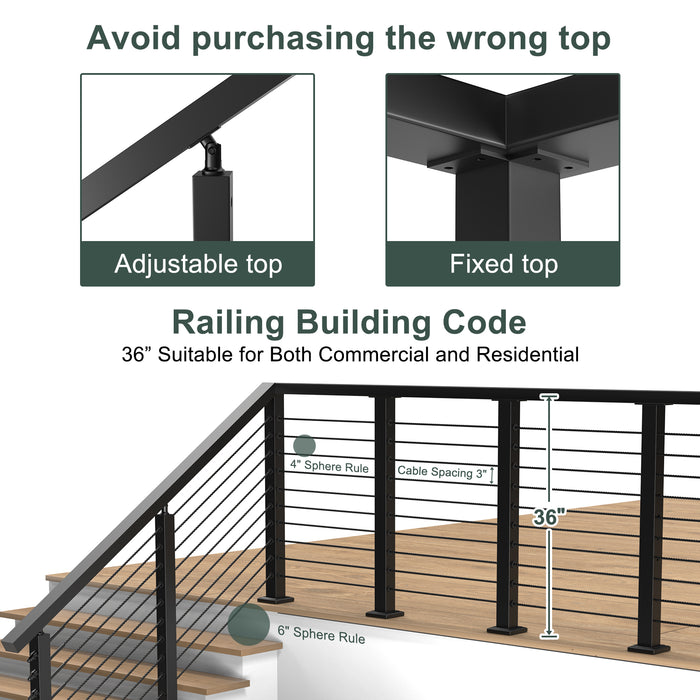 Avoid purchasing the wrong top

Adjustable top

Fixed top

Railing Building Code

36” Suitable for Both Commercial and Residential

4" Sphere Rule

Cable Spacing 3"

36"

6" Sphere Rule