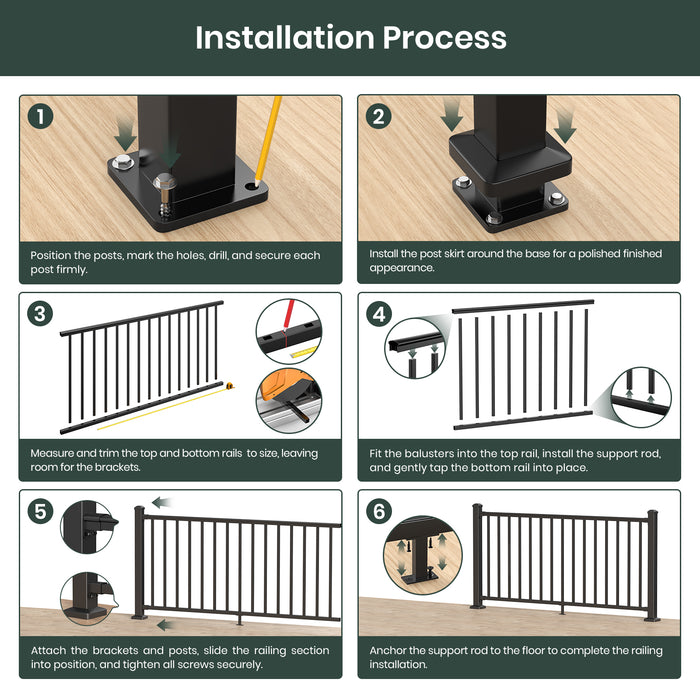 Installation Process

1

Position the posts, mark the holes, drill, and secure each post firmly.

2

Install the post skirt around the base for a polished finished appearance.

3

Measure and trim the top and bottom rails to size, leaving room for the brackets.

4

Fit the balusters into the top rail, install the support rod, and gently tap the bottom rail into place.

5

Attach the brackets and posts, slide the railing section into position, and tighten all screws securely.

6

Anchor the support rod to the floor to complete the railing installation.