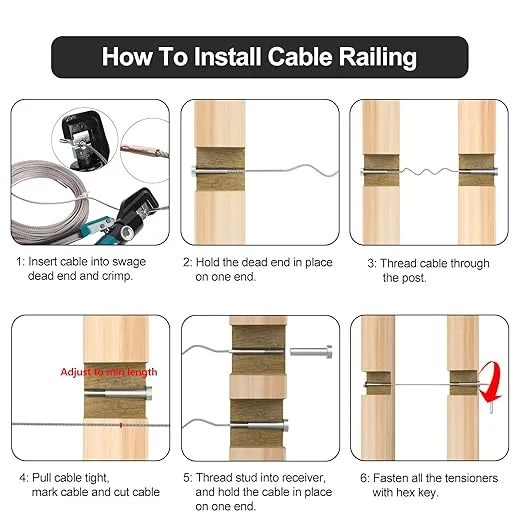 How To Install Cable Railing

1: Insert cable into swage dead end and crimp.

2: Hold the dead end in place on one end.

3: Thread cable through the post.

Adjust to min length

4: Pull cable tight, mark cable and cut cable

5: Thread stud into receiver, and hold the cable in place on one end.

6: Fasten all the tensioners with hex key.