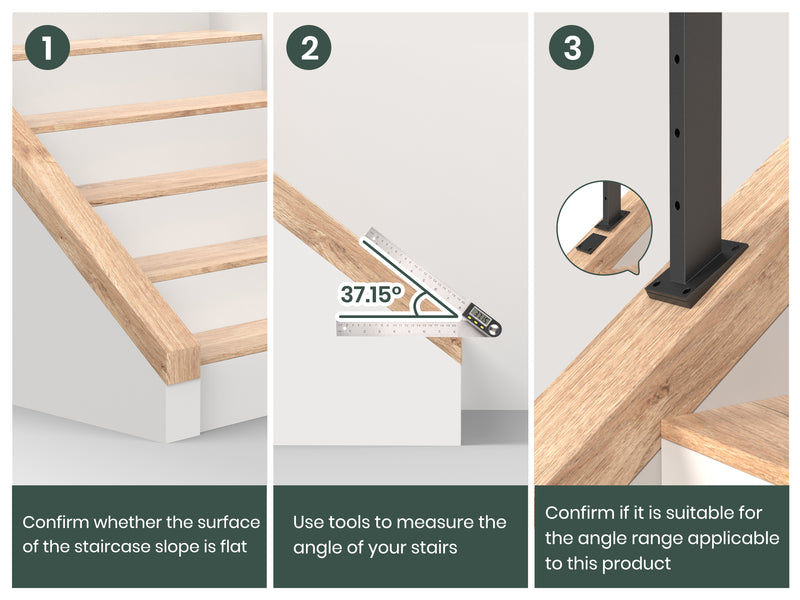 1

Confirm whether the surface of the staircase slope is flat

2

37.15°

Use tools to measure the angle of your stairs

3

Confirm if it is suitable for the angle range applicable to this product