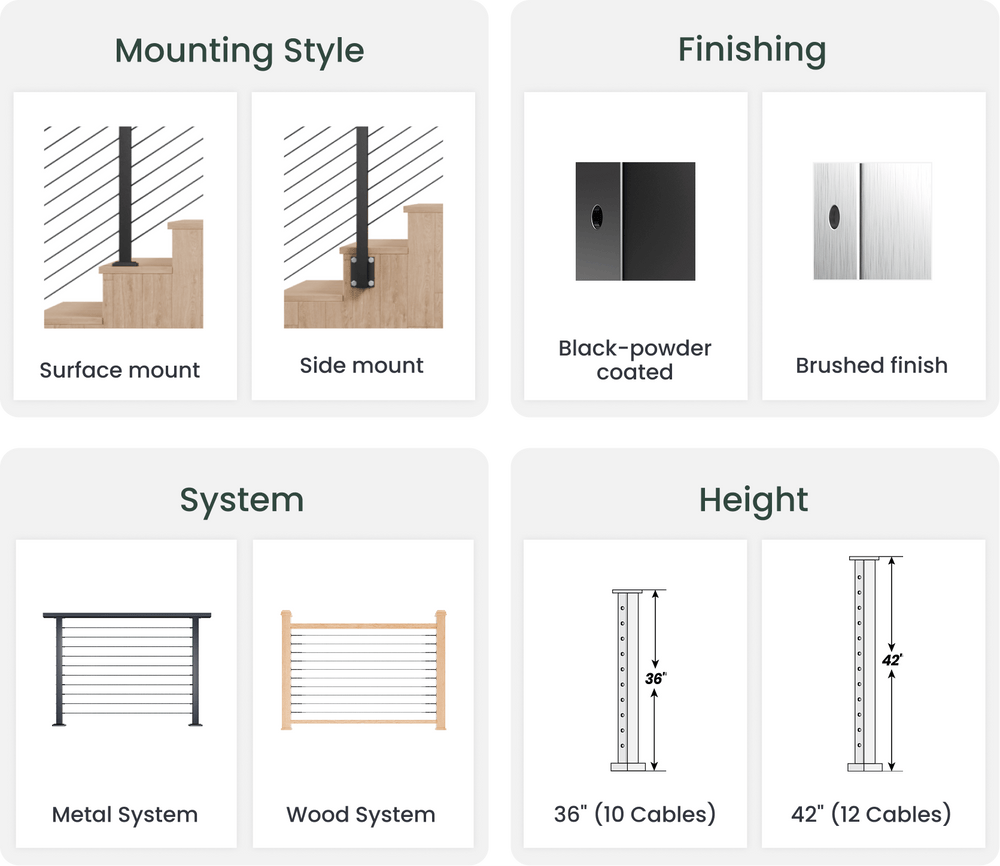 Mounting Style

Surface mount

Side mount

Finishing

Black-powder coated

Brushed finish

System

Metal System

Wood System

Height

36"

36" (10 Cables)

42"

42" (12 Cables)