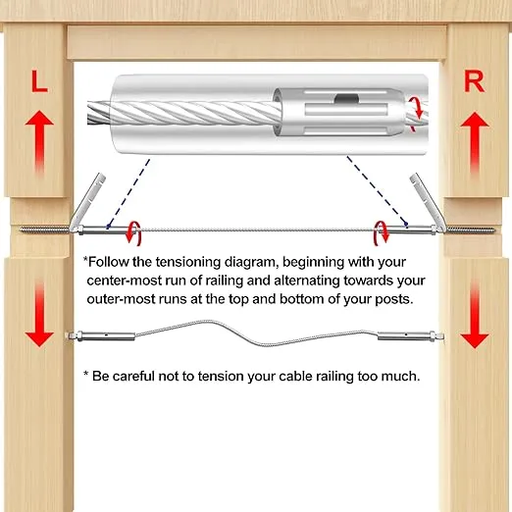 L

R

*Follow the tensioning diagram, beginning with your center-most run of railing and alternating towards your outer-most runs at the top and bottom of your posts.

* Be careful not to tension your cable railing too much.